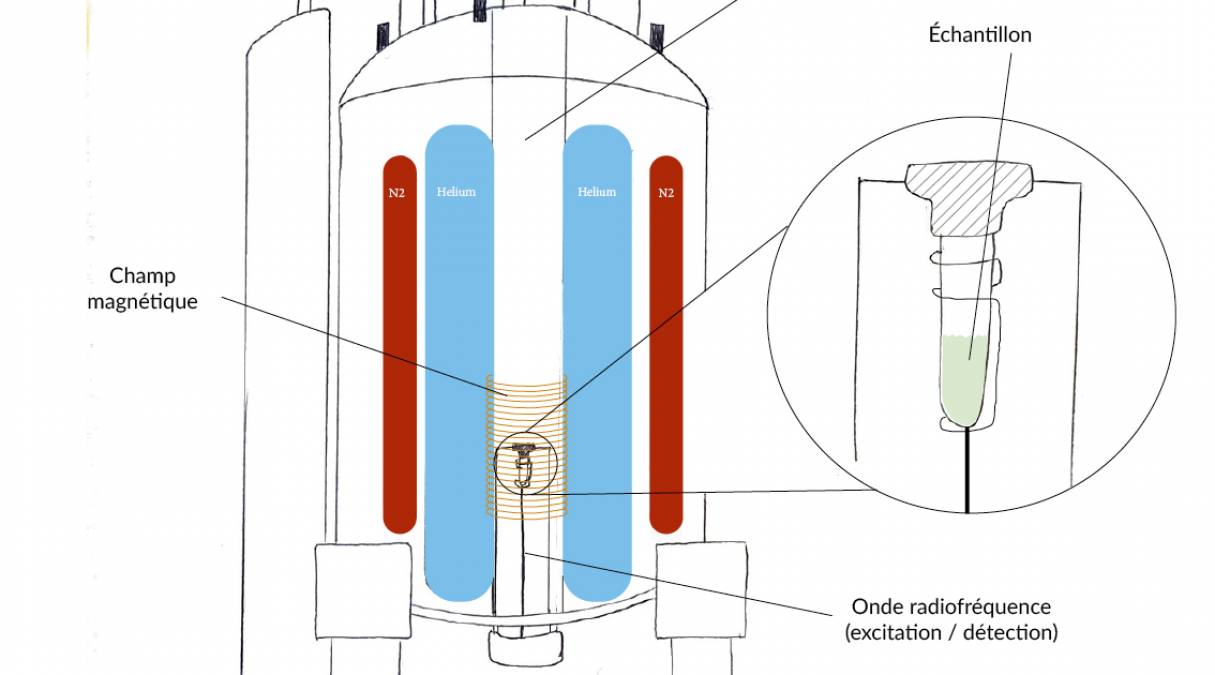 Échantillon

N2

Helium

Helium

N2

Champ magnétique

Onde radiofréquence (excitation / détection)